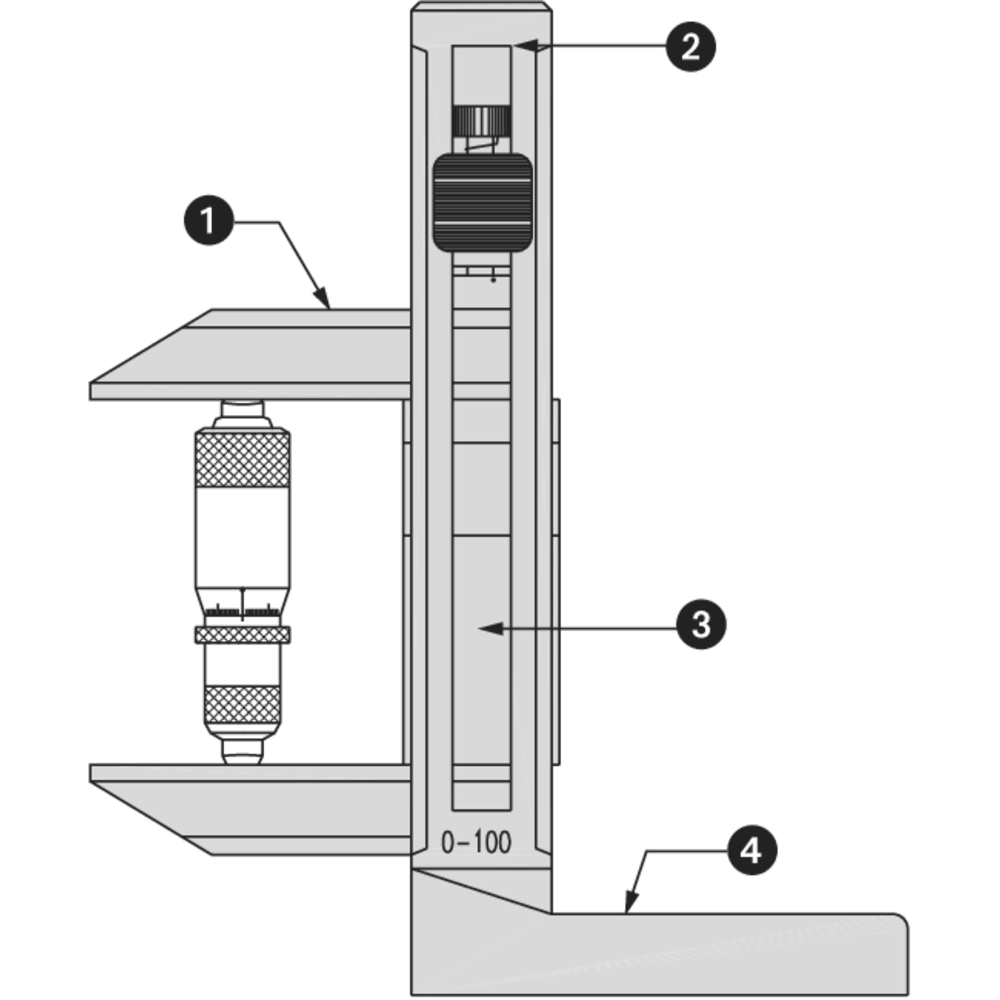 2
1
3
0-100
4