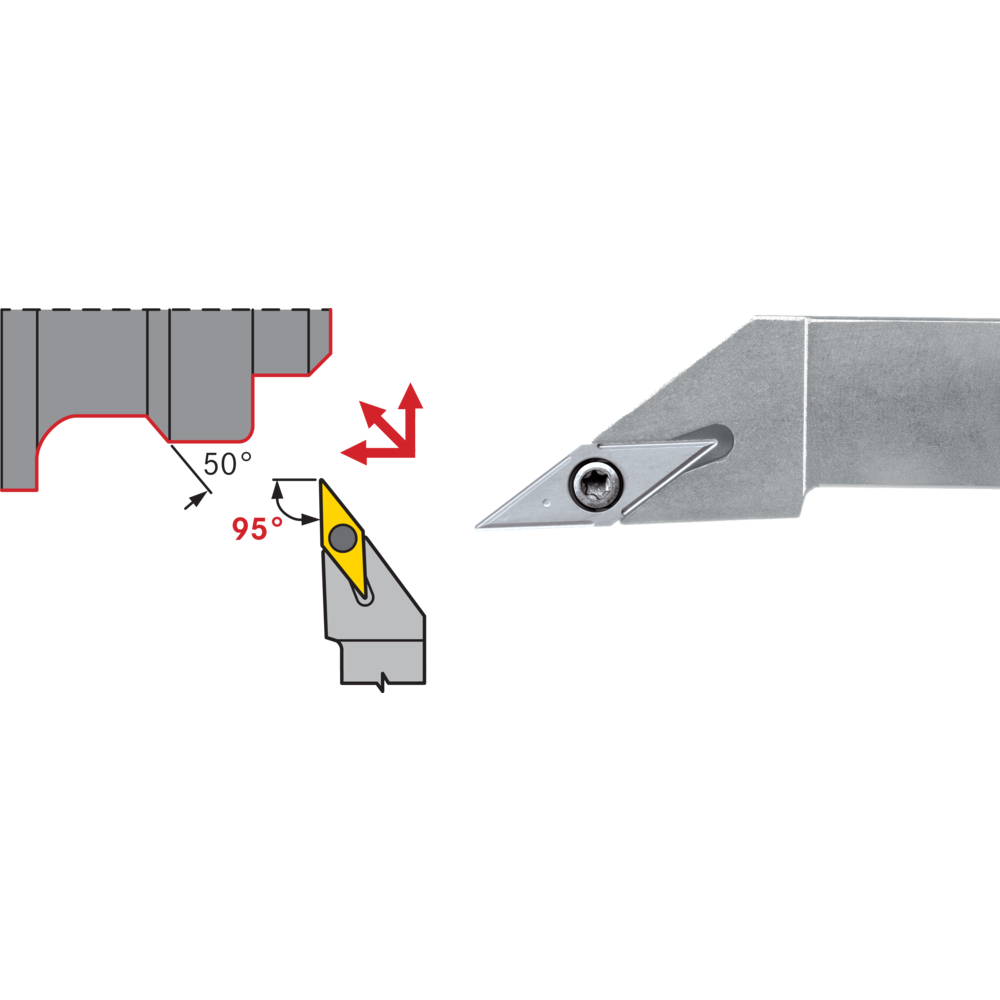 50°
95°